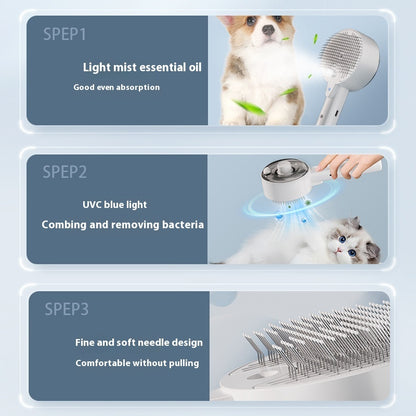 SPEP1

Light mist essential oil

Good even absorption

SPEP2

UVC blue light

Combing and removing bacteria

SPEP3

Fine and soft needle design

Comfortable without pulling